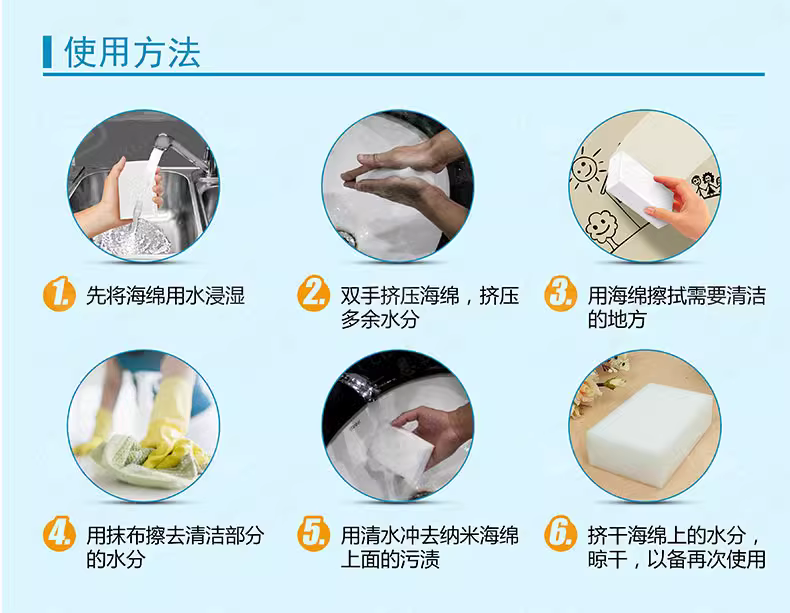 使用方法

1. 先将海绵用水浸湿

2. 双手挤压海绵，挤压多余水分

3. 用海绵擦拭需要清洁的地方

4. 用抹布擦去清洁部分的水分

5. 用清水冲去纳米海绵上面的污渍

6. 挤干海绵上的水分，晾干，以备再次使用